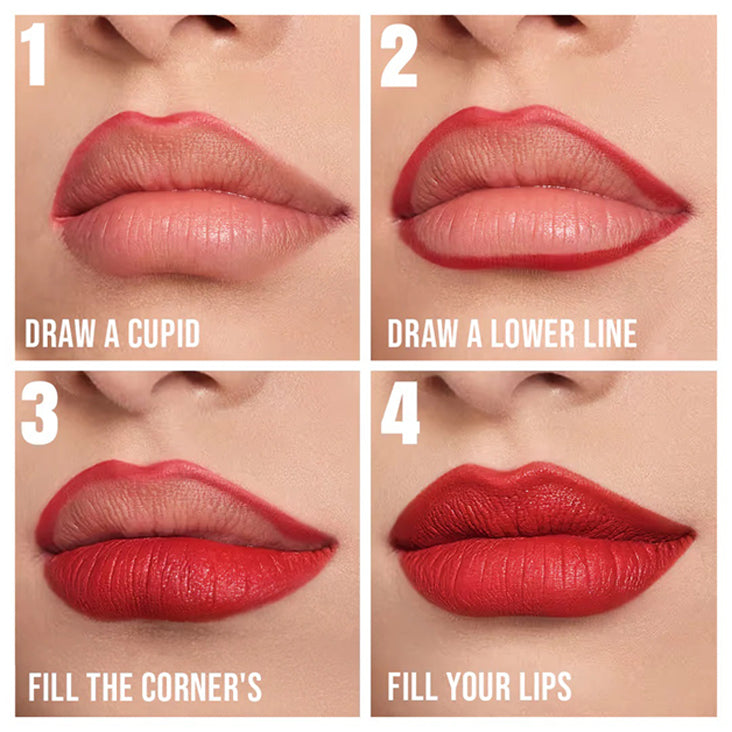 1

DRAW A CUPID

2

DRAW A LOWER LINE

3

FILL THE CORNER'S

4

FILL YOUR LIPS