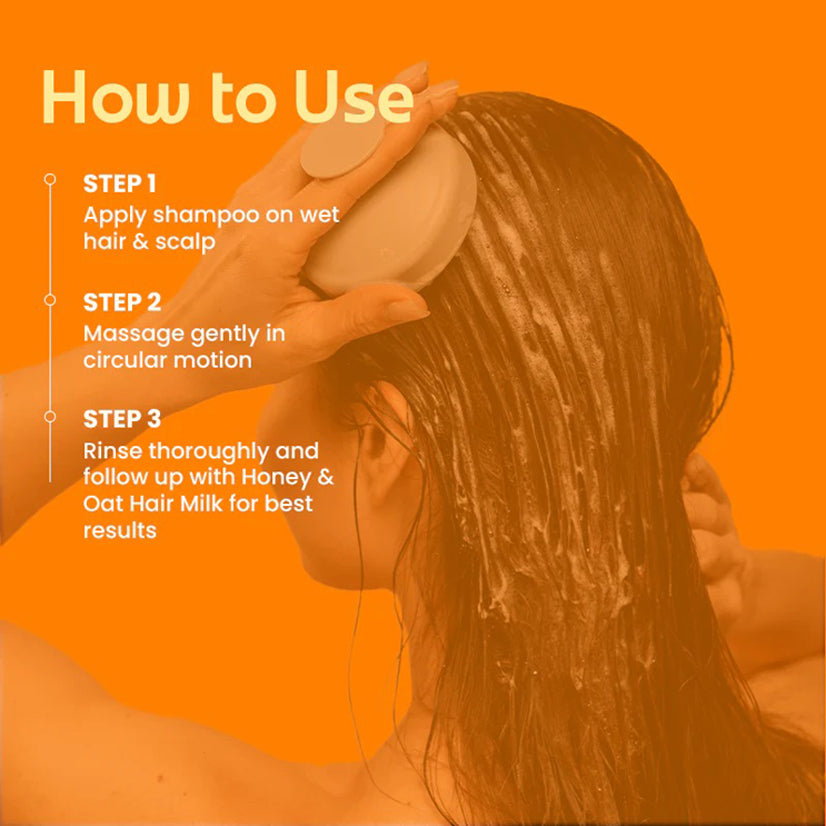 How to Use

STEP 1
Apply shampoo on wet hair & scalp

STEP 2
Massage gently in circular motion

STEP 3
Rinse thoroughly and follow up with Honey & Oat Hair Milk for best results