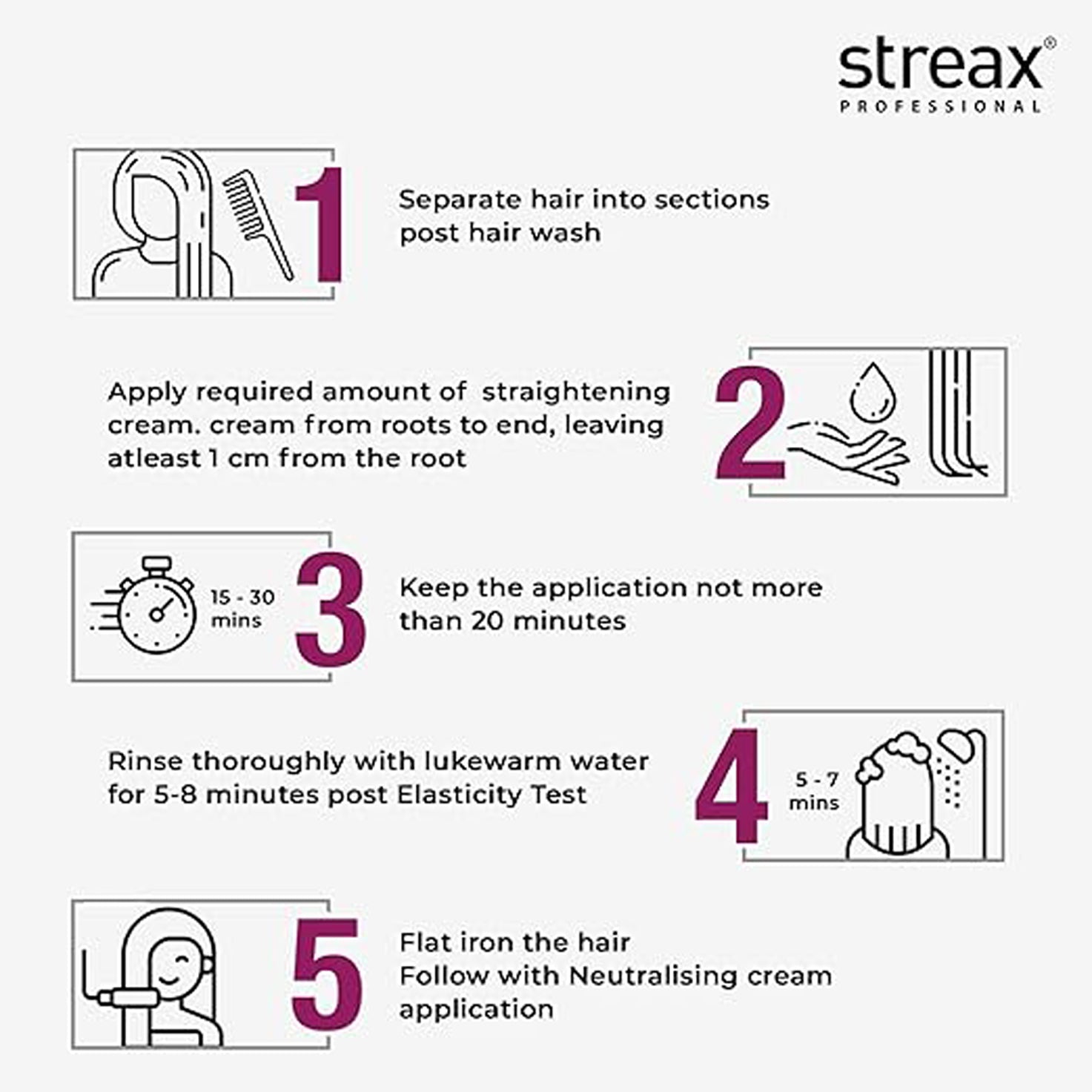 streax®
PROFESSIONAL

1

Separate hair into sections post hair wash

Apply required amount of straightening cream. cream from roots to end, leaving atleast 1 cm from the root

2

15 - 30 mins

3

Keep the application not more than 20 minutes

Rinse thoroughly with lukewarm water for 5-8 minutes post Elasticity Test

4

5 - 7 mins

5

Flat iron the hair
Follow with Neutralising cream application