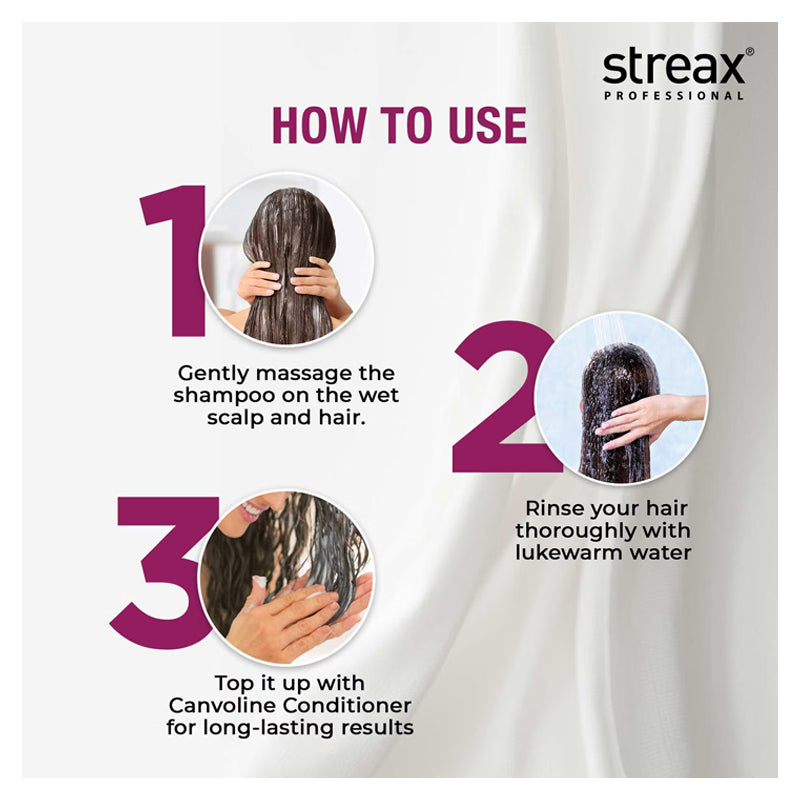 streax®
PROFESSIONAL

HOW TO USE

1

Gently massage the shampoo on the wet scalp and hair.

2

Rinse your hair thoroughly with lukewarm water

3

Top it up with Canvoline Conditioner for long-lasting results