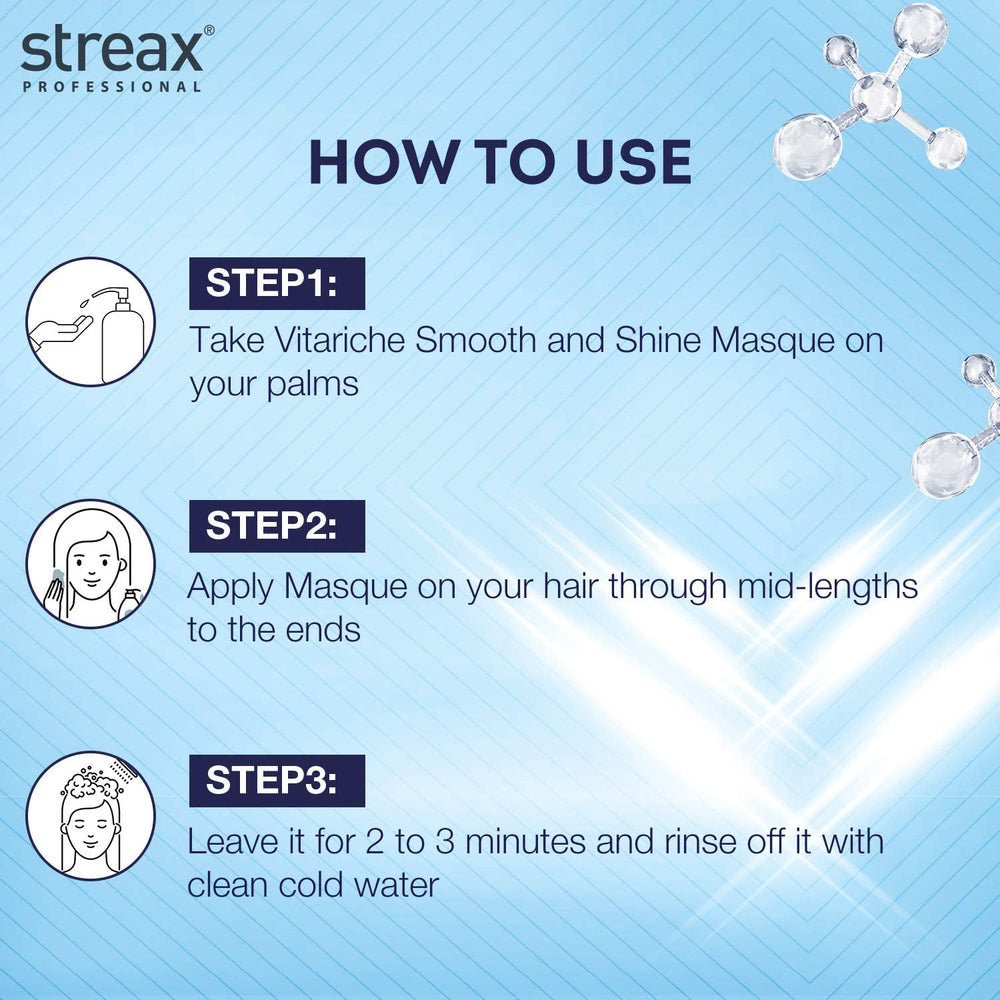 streax®
PROFESSIONAL

HOW TO USE

STEP1:
Take Vitariche Smooth and Shine Masque on your palms

STEP2:
Apply Masque on your hair through mid-lengths to the ends

STEP3:
Leave it for 2 to 3 minutes and rinse off it with clean cold water