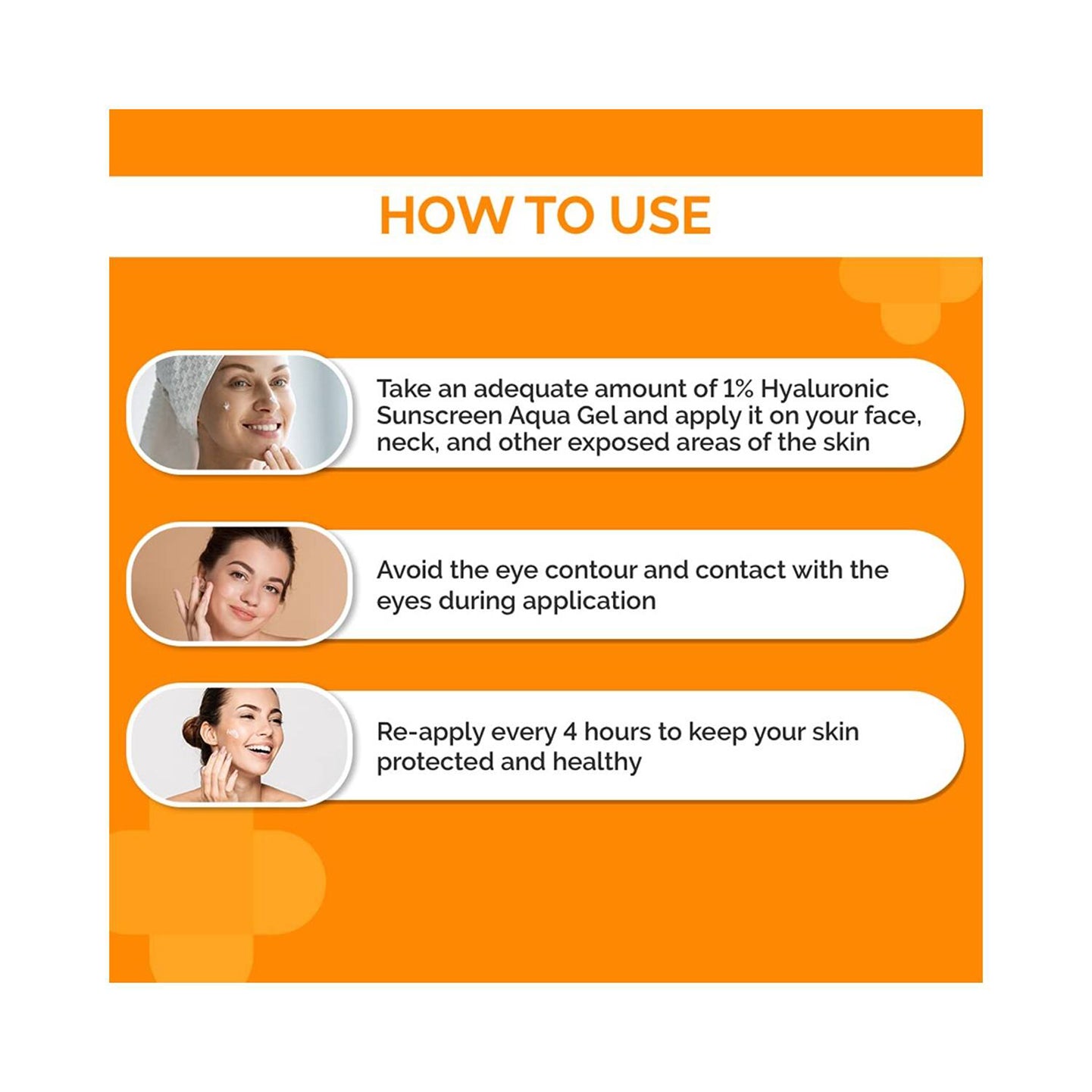 HOW TO USE

Take an adequate amount of 1% Hyaluronic Sunscreen Aqua Gel and apply it on your face, neck, and other exposed areas of the skin

Avoid the eye contour and contact with the eyes during application

Re-apply every 4 hours to keep your skin protected and healthy