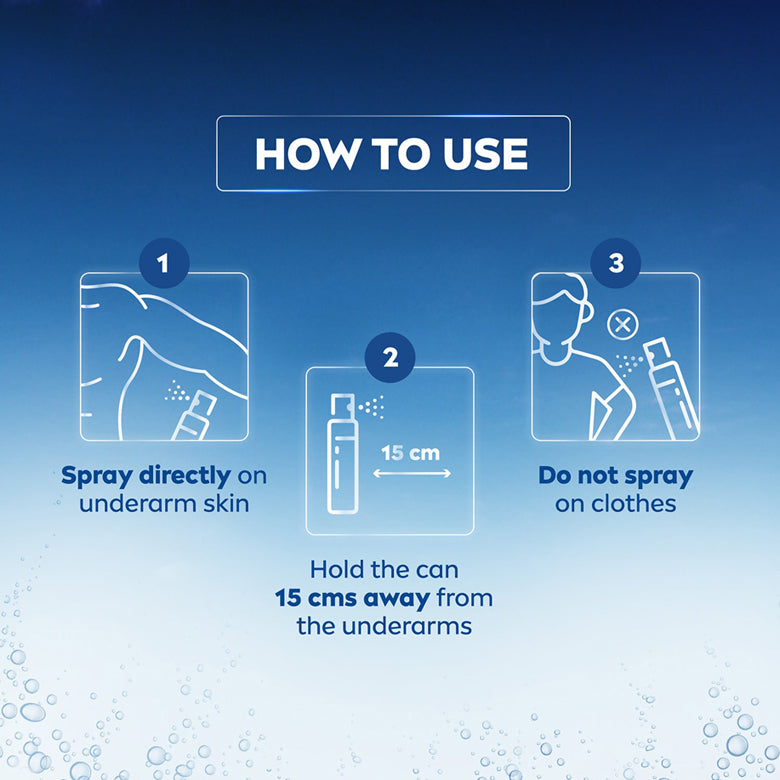 HOW TO USE

1

Spray directly on underarm skin

2

15 cm

Hold the can 15 cms away from the underarms

3

Do not spray on clothes