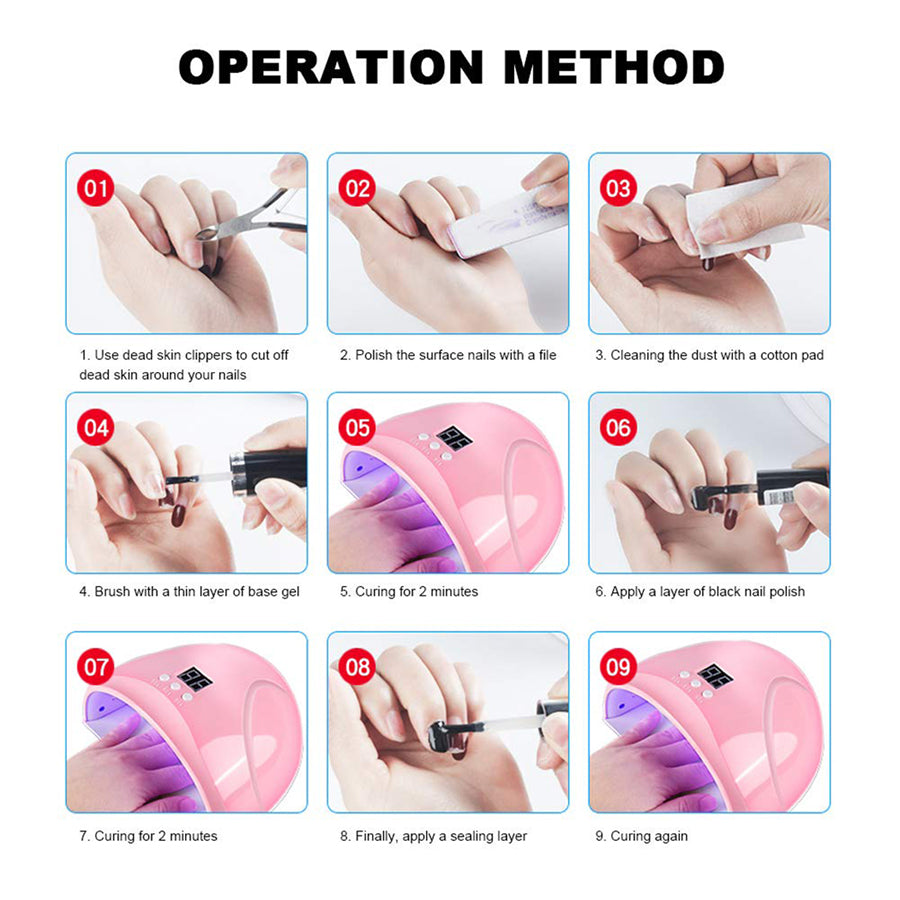 OPERATION METHOD

01

1. Use dead skin clippers to cut off dead skin around your nails

02

2. Polish the surface nails with a file

03

3. Cleaning the dust with a cotton pad

04

4. Brush with a thin layer of base gel

05

5. Curing for 2 minutes

06

6. Apply a layer of black nail polish

07

7. Curing for 2 minutes

08

8. Finally, apply a sealing layer

09

9. Curing again