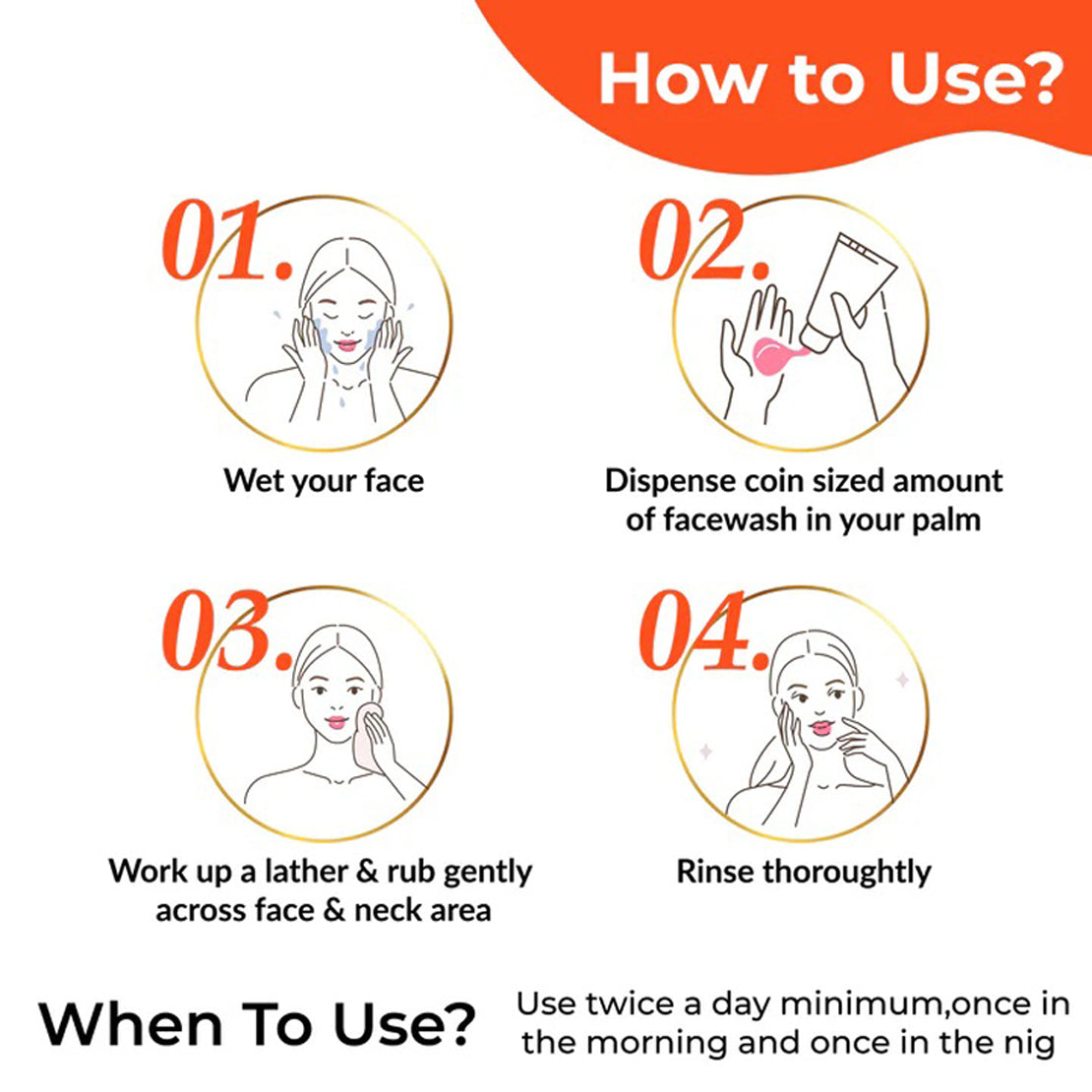 How to Use?

01.

Wet your face

02.

Dispense coin sized amount of facewash in your palm

03.

Work up a lather & rub gently across face & neck area

04.

Rinse thoroughtly

When To Use?

Use twice a day minimum,once in the morning and once in the nig