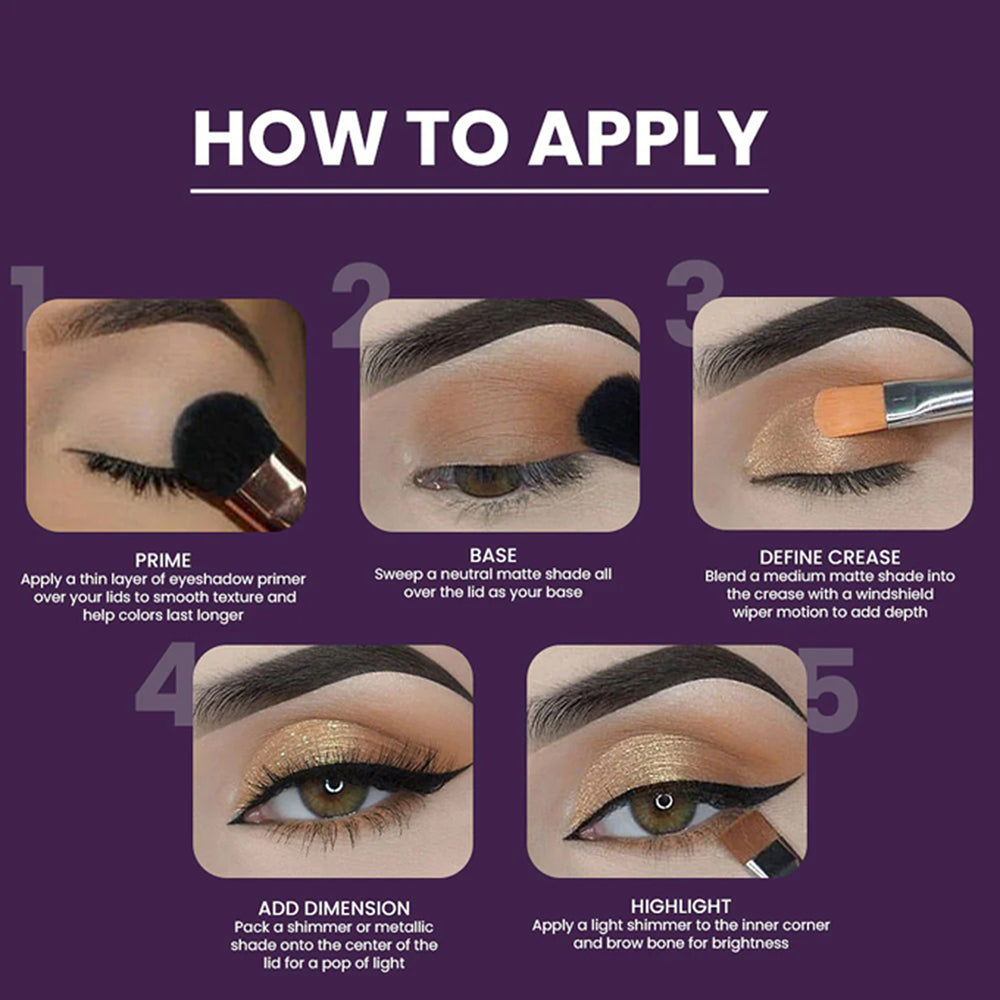 HOW TO APPLY

1

PRIME
Apply a thin layer of eyeshadow primer over your lids to smooth texture and help colors last longer

2

BASE
Sweep a neutral matte shade all over the lid as your base

3

DEFINE CREASE
Blend a medium matte shade into the crease with a windshield wiper motion to add depth

4

ADD DIMENSION
Pack a shimmer or metallic shade onto the center of the lid for a pop of light

5

HIGHLIGHT
Apply a light shimmer to the inner corner and brow bone for brightness