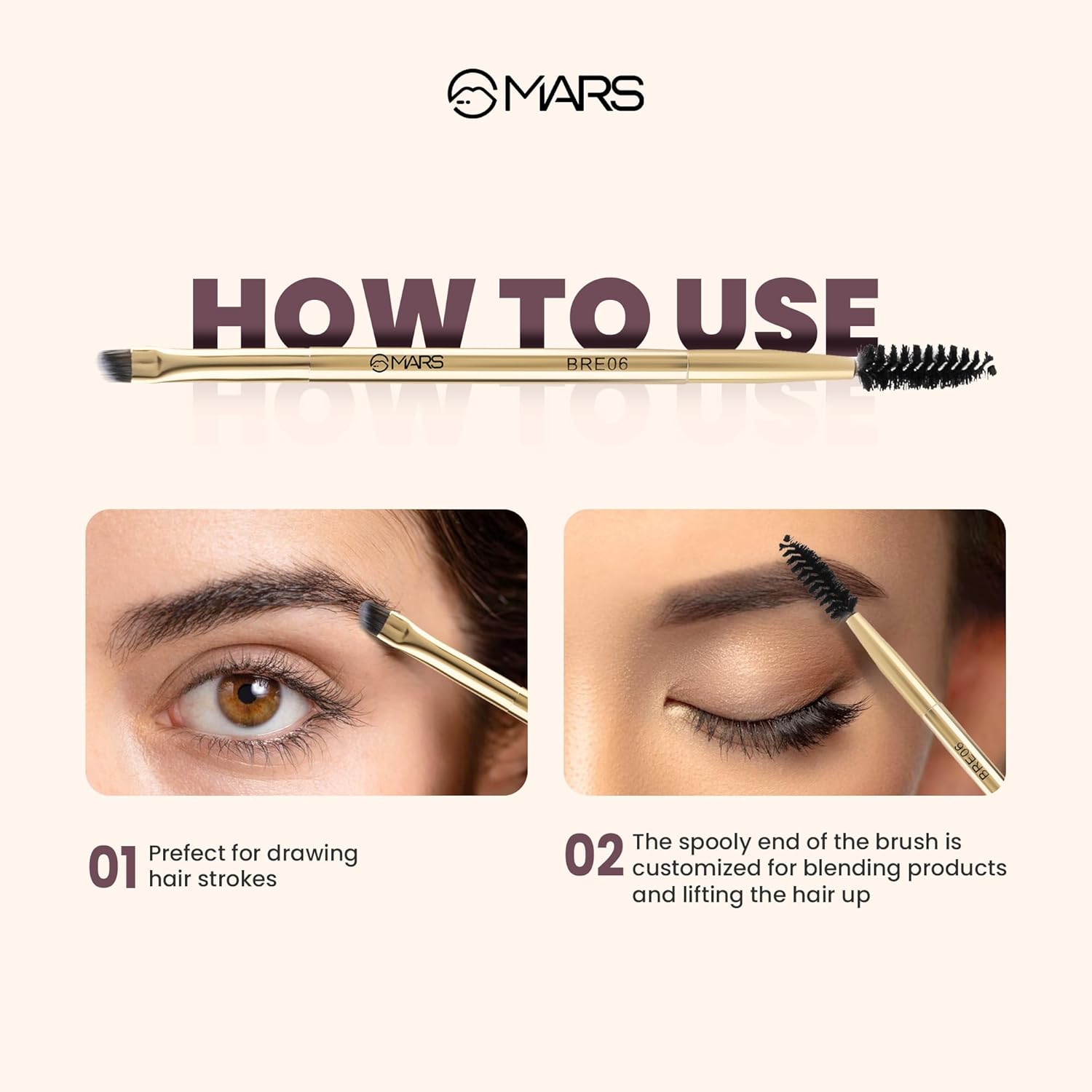 MARS

HOW TO USE

MARS BRE06

BRE06

01 Prefect for drawing hair strokes

02 The spooly end of the brush is customized for blending products and lifting the hair up