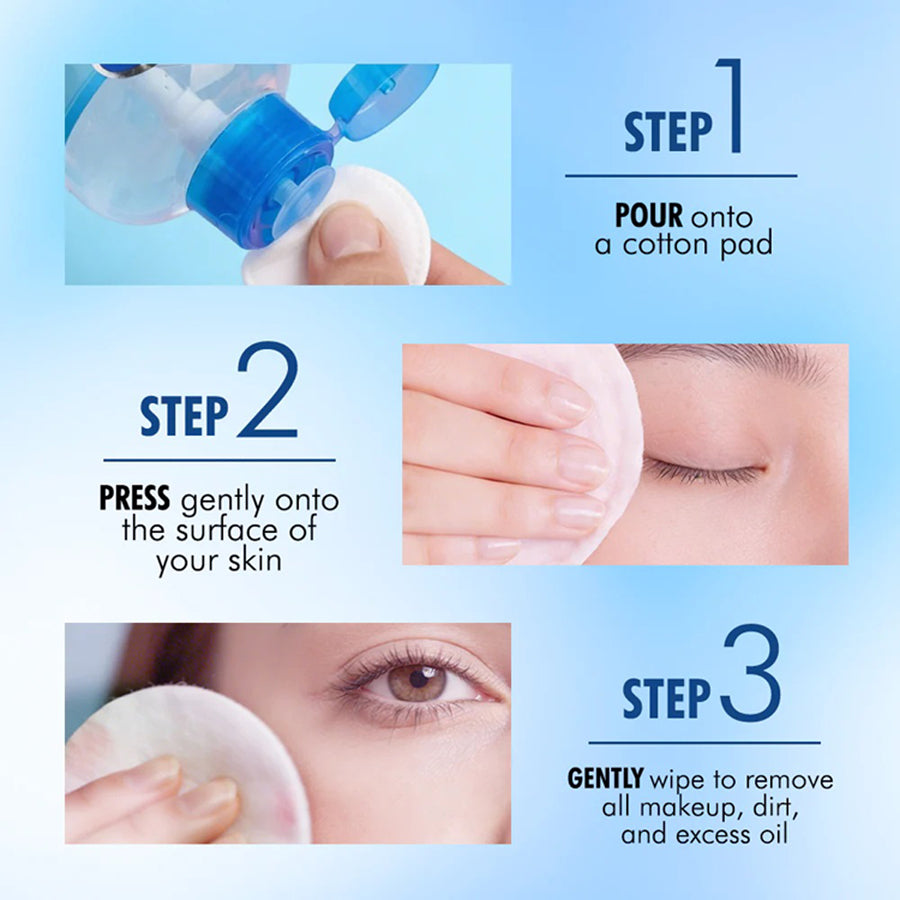 STEP 1

POUR onto a cotton pad

STEP 2

PRESS gently onto the surface of your skin

STEP 3

GENTLY wipe to remove all makeup, dirt, and excess oil