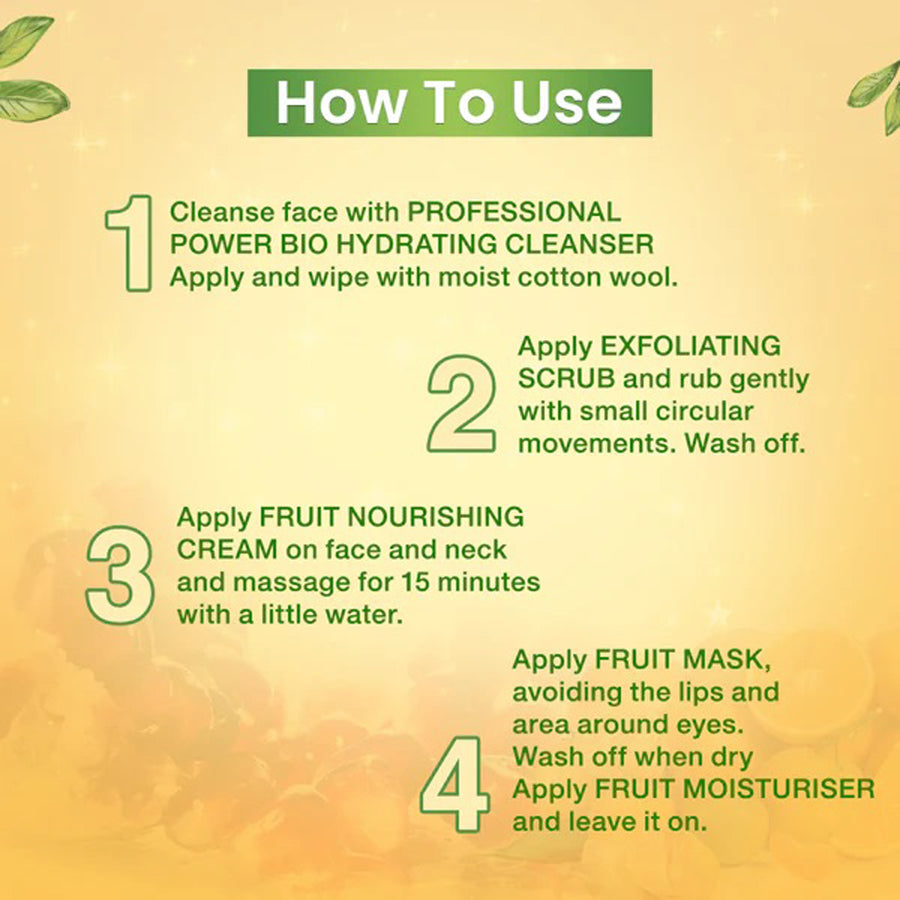 How To Use

1 Cleanse face with PROFESSIONAL POWER BIO HYDRATING CLEANSER Apply and wipe with moist cotton wool.

2 Apply EXFOLIATING SCRUB and rub gently with small circular movements. Wash off.

3 Apply FRUIT NOURISHING CREAM on face and neck and massage for 15 minutes with a little water.

4 Apply FRUIT MASK, avoiding the lips and area around eyes. Wash off when dry Apply FRUIT MOISTURISER and leave it on.