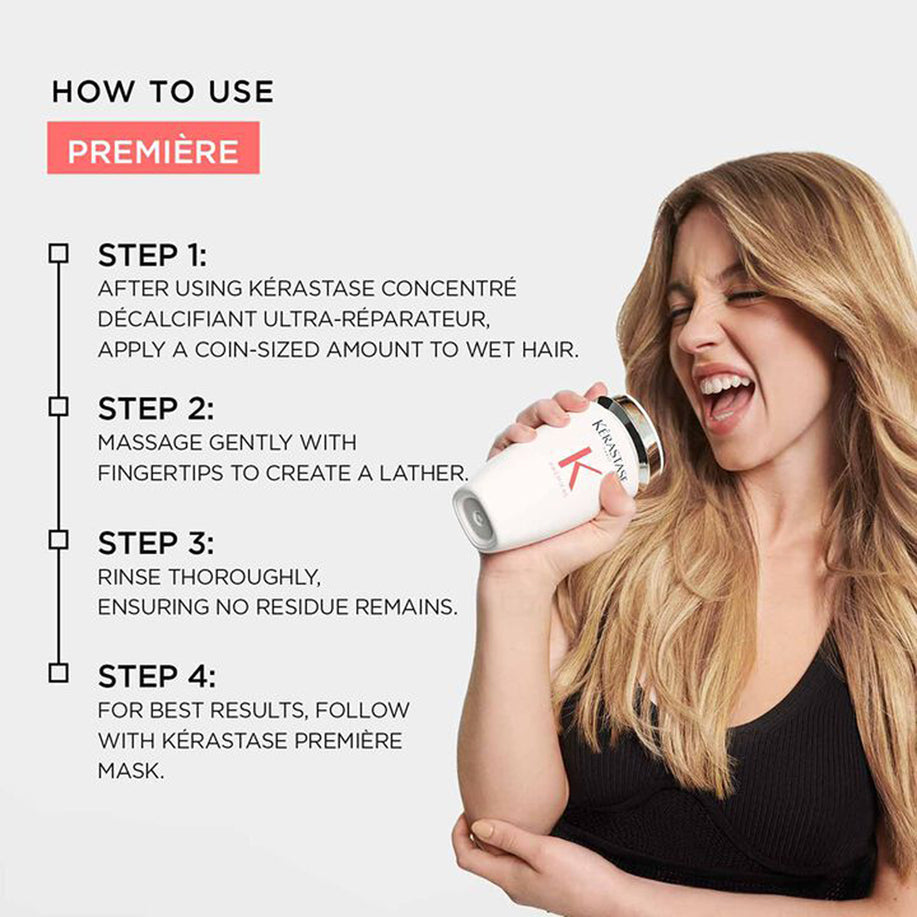 HOW TO USE

PREMIÈRE

STEP 1:
AFTER USING KÉRASTASE CONCENTRÉ DÉCALCIFIANT ULTRA-RÉPARATEUR, APPLY A COIN-SIZED AMOUNT TO WET HAIR.

STEP 2:
MASSAGE GENTLY WITH FINGERTIPS TO CREATE A LATHER.

STEP 3:
RINSE THOROUGHLY, ENSURING NO RESIDUE REMAINS.

STEP 4:
FOR BEST RESULTS, FOLLOW WITH KÉRASTASE PREMIÈRE MASK.

KÉRASTASE

K

PREMIÈRE