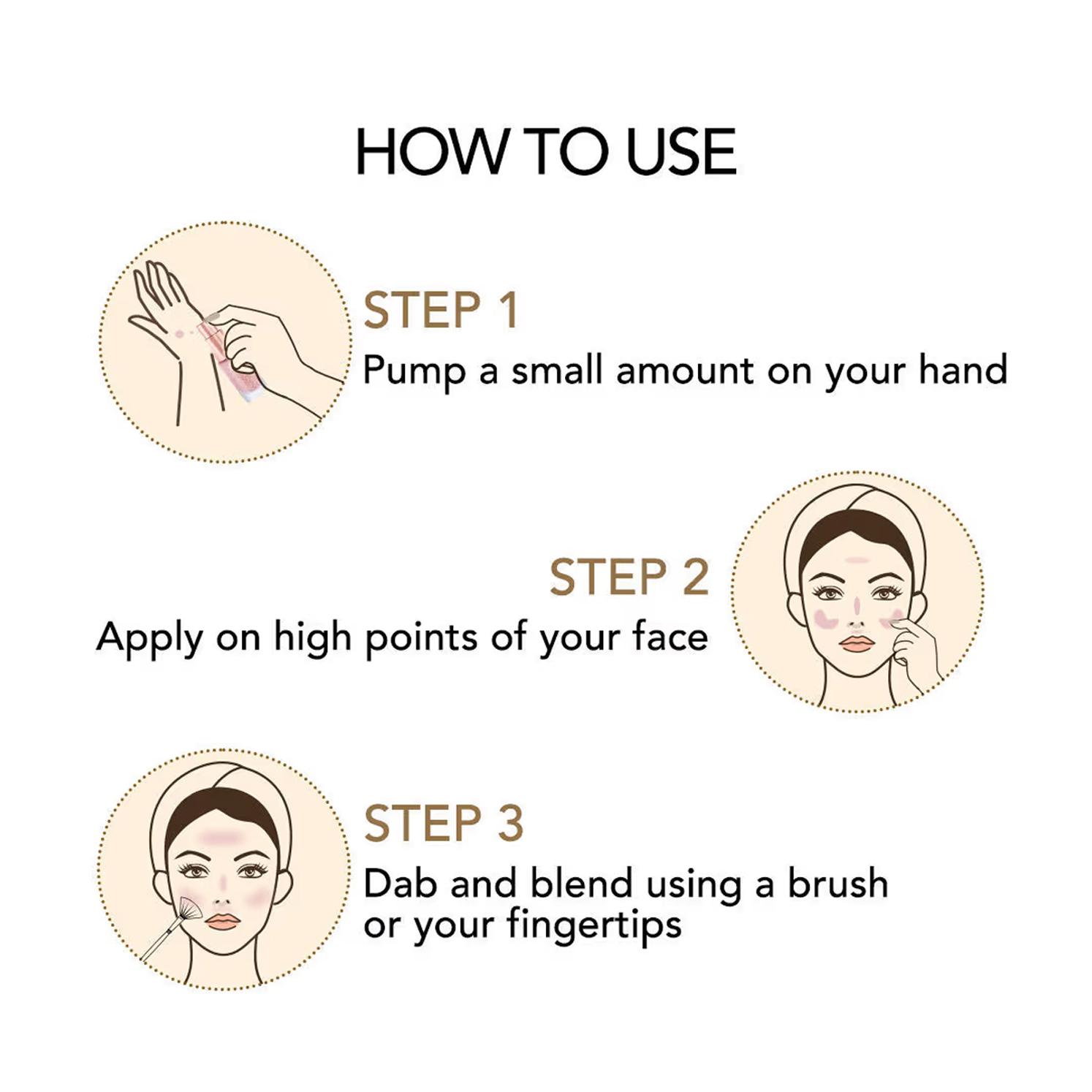 HOW TO USE

STEP 1
Pump a small amount on your hand

STEP 2
Apply on high points of your face

STEP 3
Dab and blend using a brush or your fingertips