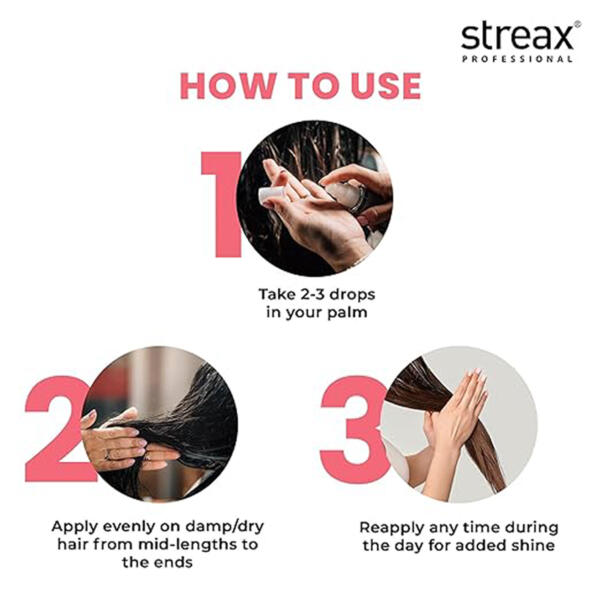 streax®
PROFESSIONAL

HOW TO USE

1

Take 2-3 drops in your palm

2

Apply evenly on damp/dry hair from mid-lengths to the ends

3

Reapply any time during the day for added shine