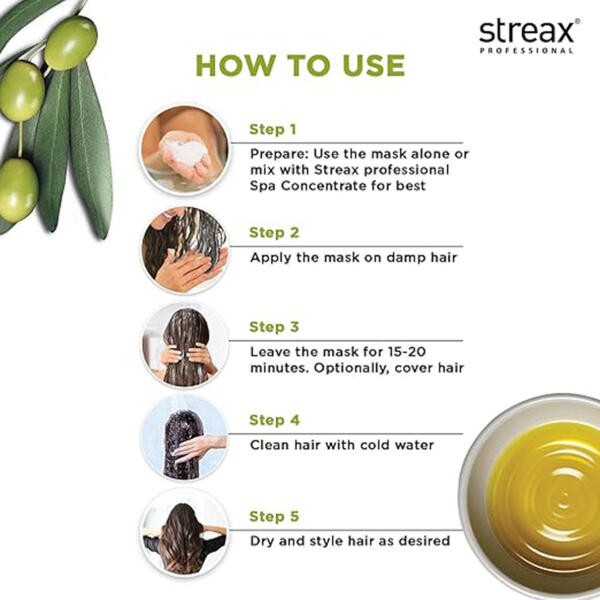 streax®
PROFESSIONAL

HOW TO USE

Step 1
Prepare: Use the mask alone or mix with Streax professional Spa Concentrate for best

Step 2
Apply the mask on damp hair

Step 3
Leave the mask for 15-20 minutes. Optionally, cover hair

Step 4
Clean hair with cold water

Step 5
Dry and style hair as desired