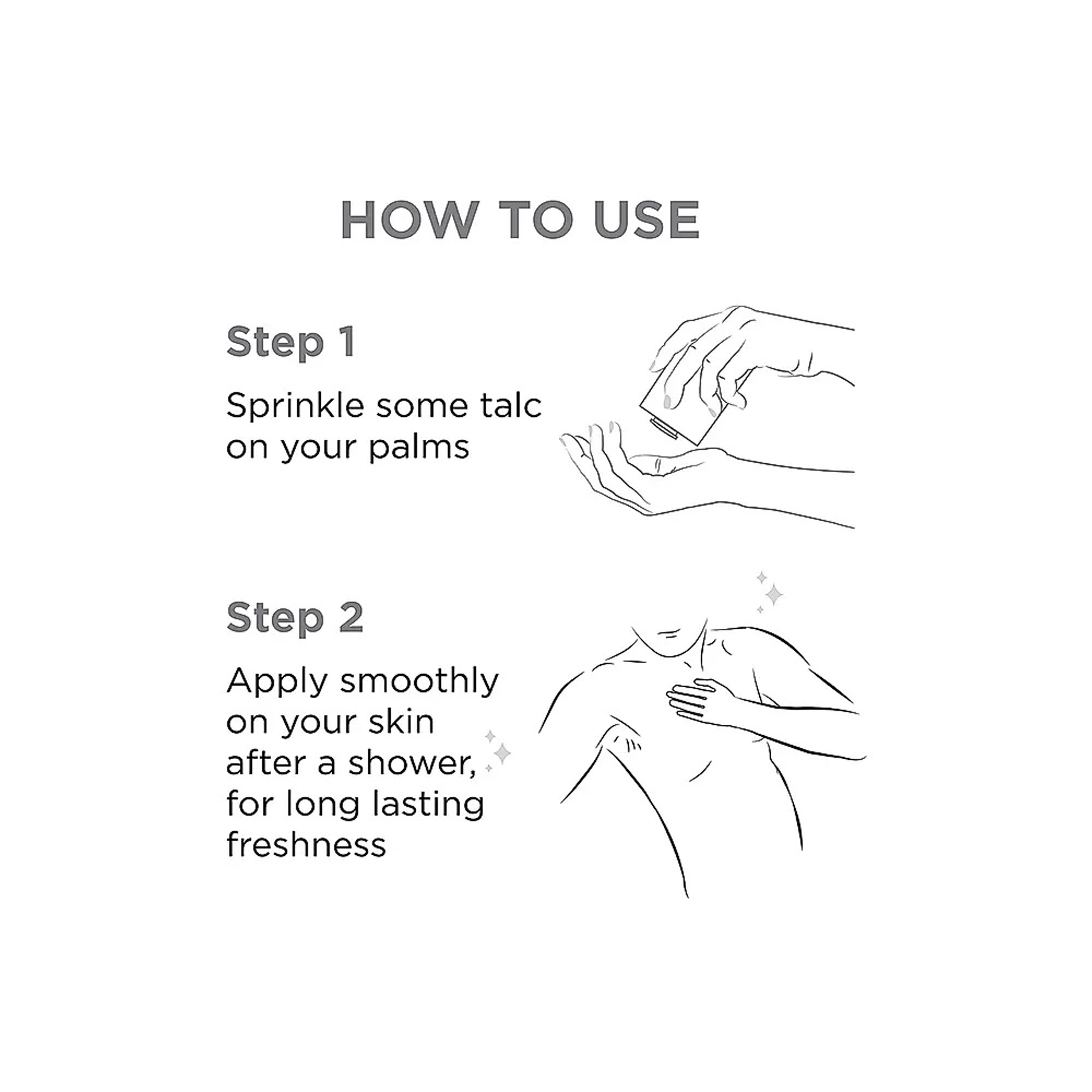 HOW TO USE

Step 1

Sprinkle some talc on your palms

Step 2

Apply smoothly on your skin after a shower, for long lasting freshness