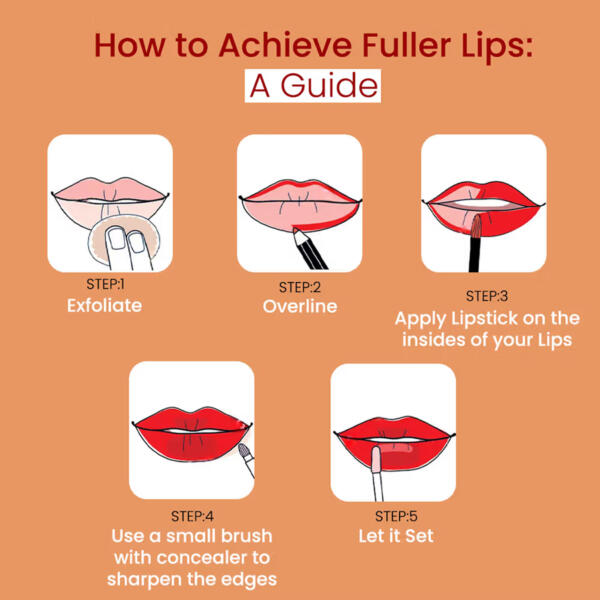 How to Achieve Fuller Lips:
A Guide

STEP:1
Exfoliate

STEP:2
Overline

STEP:3
Apply Lipstick on the insides of your Lips

STEP:4
Use a small brush with concealer to sharpen the edges

STEP:5
Let it Set