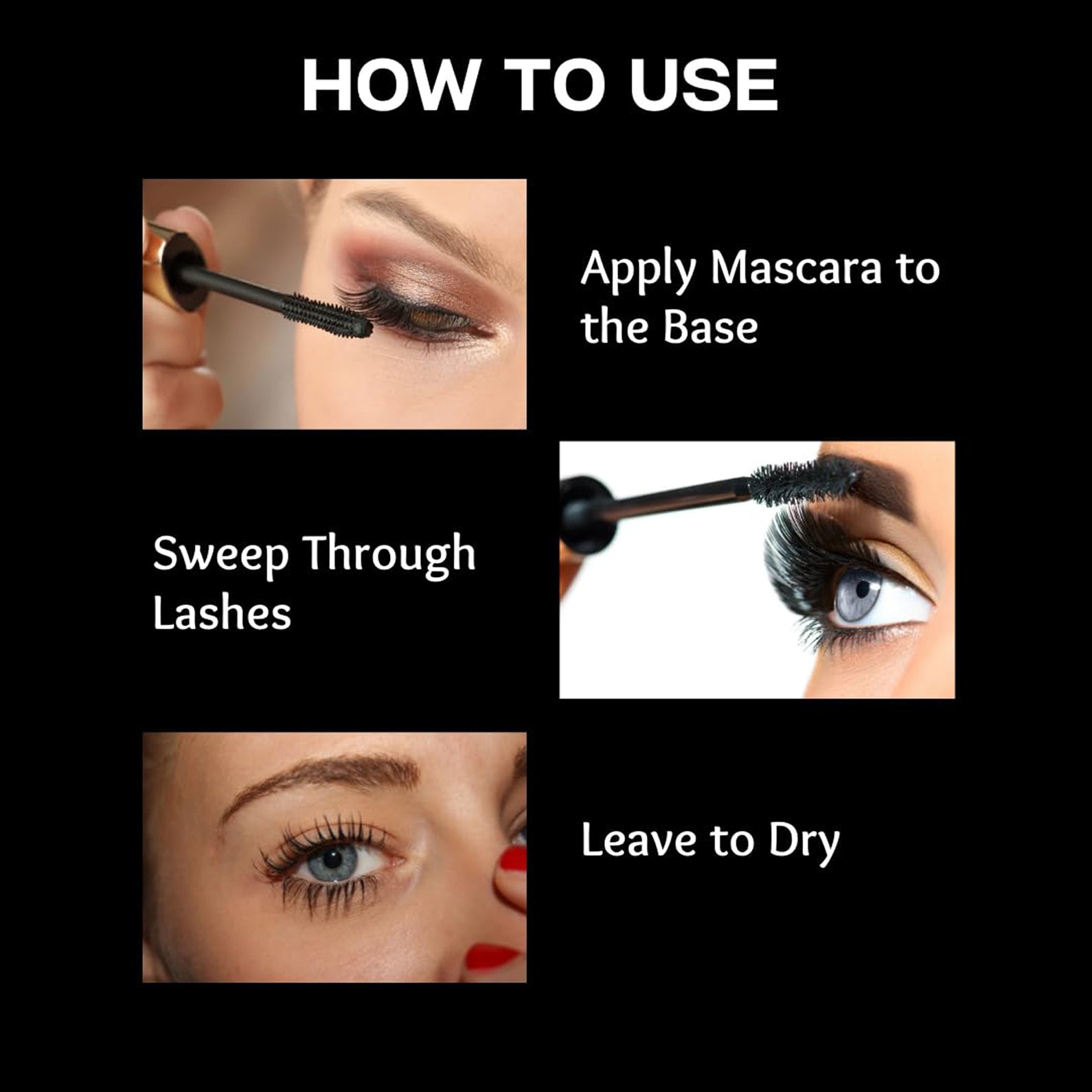 HOW TO USE

Apply Mascara to the Base

Sweep Through Lashes

Leave to Dry